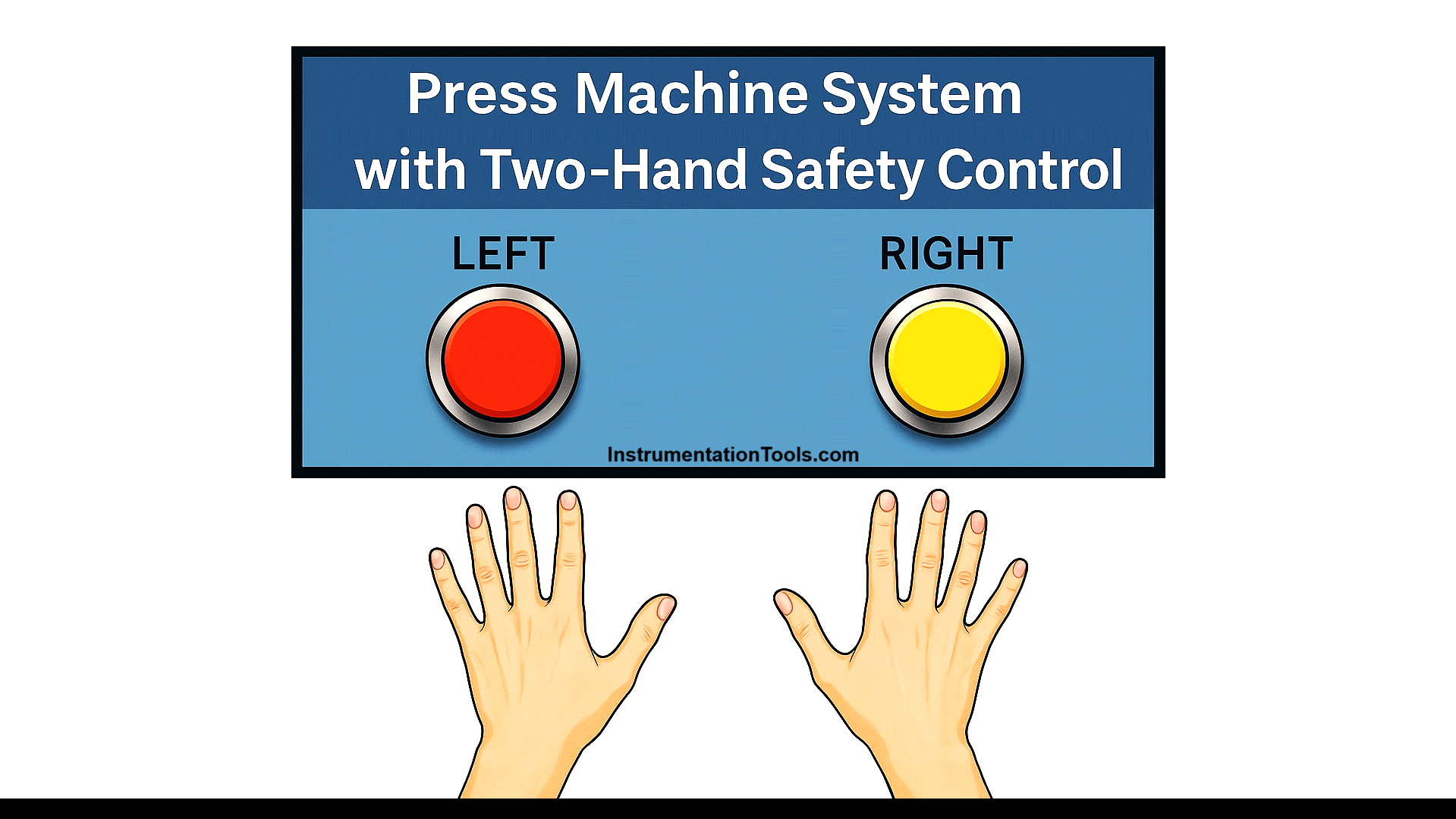 Press Machine System
with Two-Hand Safety Control

LEFT

RIGHT

InstrumentationTools.com