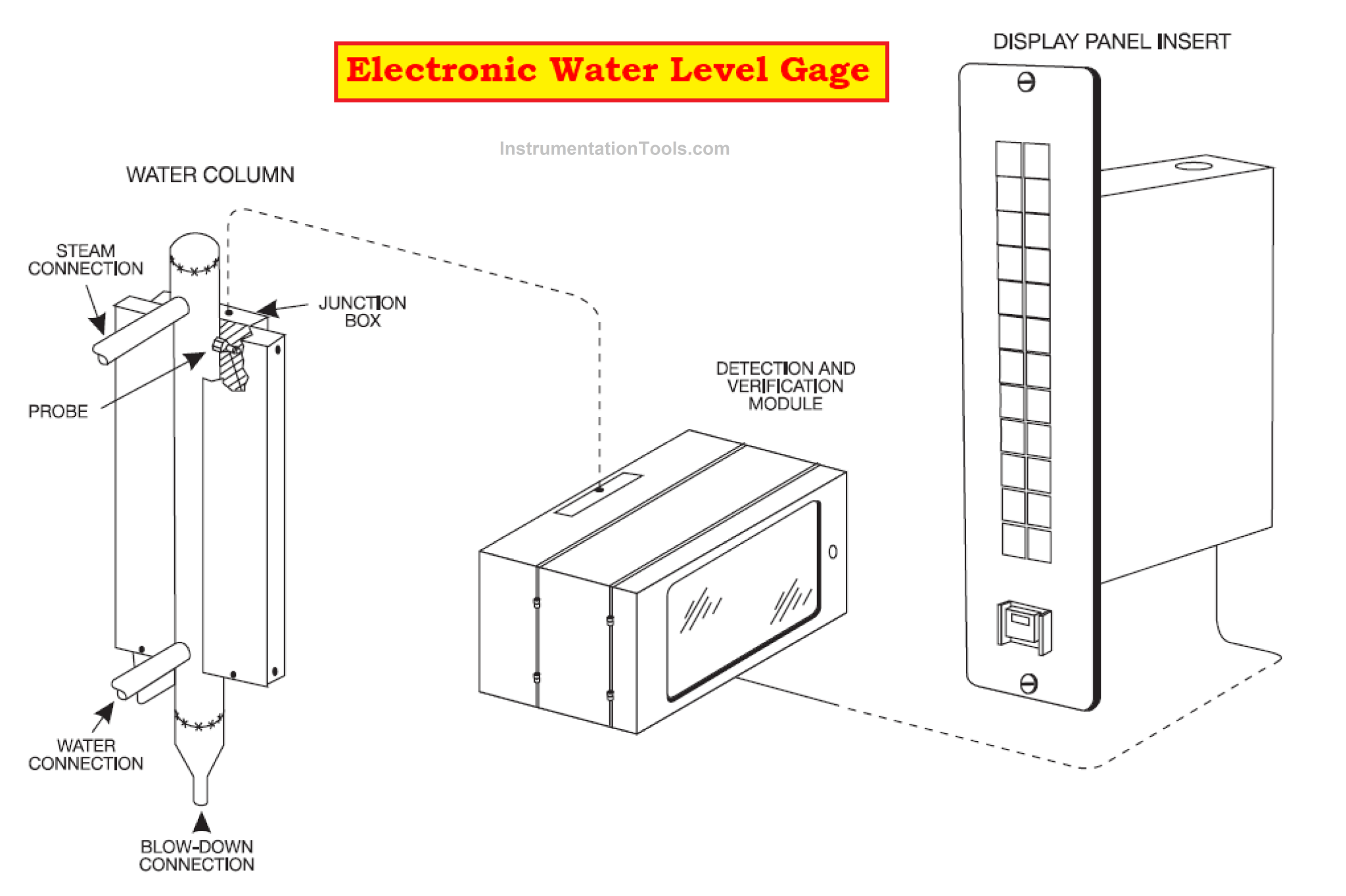 Electronic Water Level Gage

DISPLAY PANEL INSERT

InstrumentationTools.com

WATER COLUMN

STEAM CONNECTION

JUNCTION BOX

PROBE

DETECTION AND VERIFICATION MODULE

WATER CONNECTION

BLOW-DOWN CONNECTION