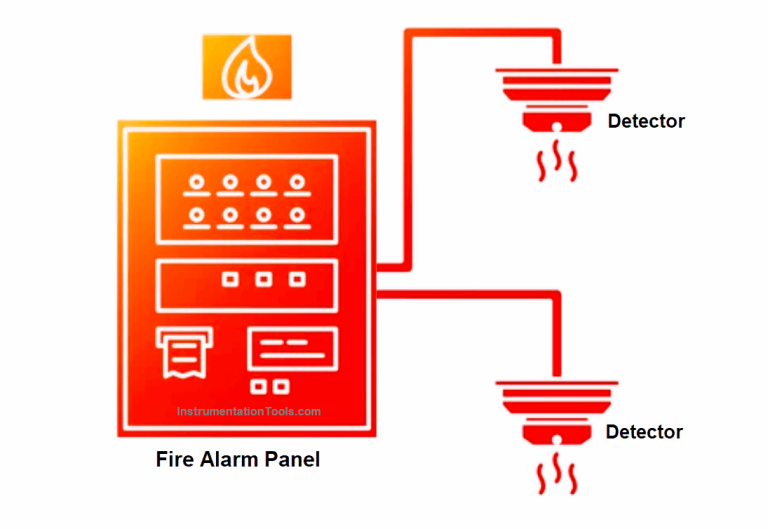 Detector

InstrumentationTools.com

Detector

Fire Alarm Panel