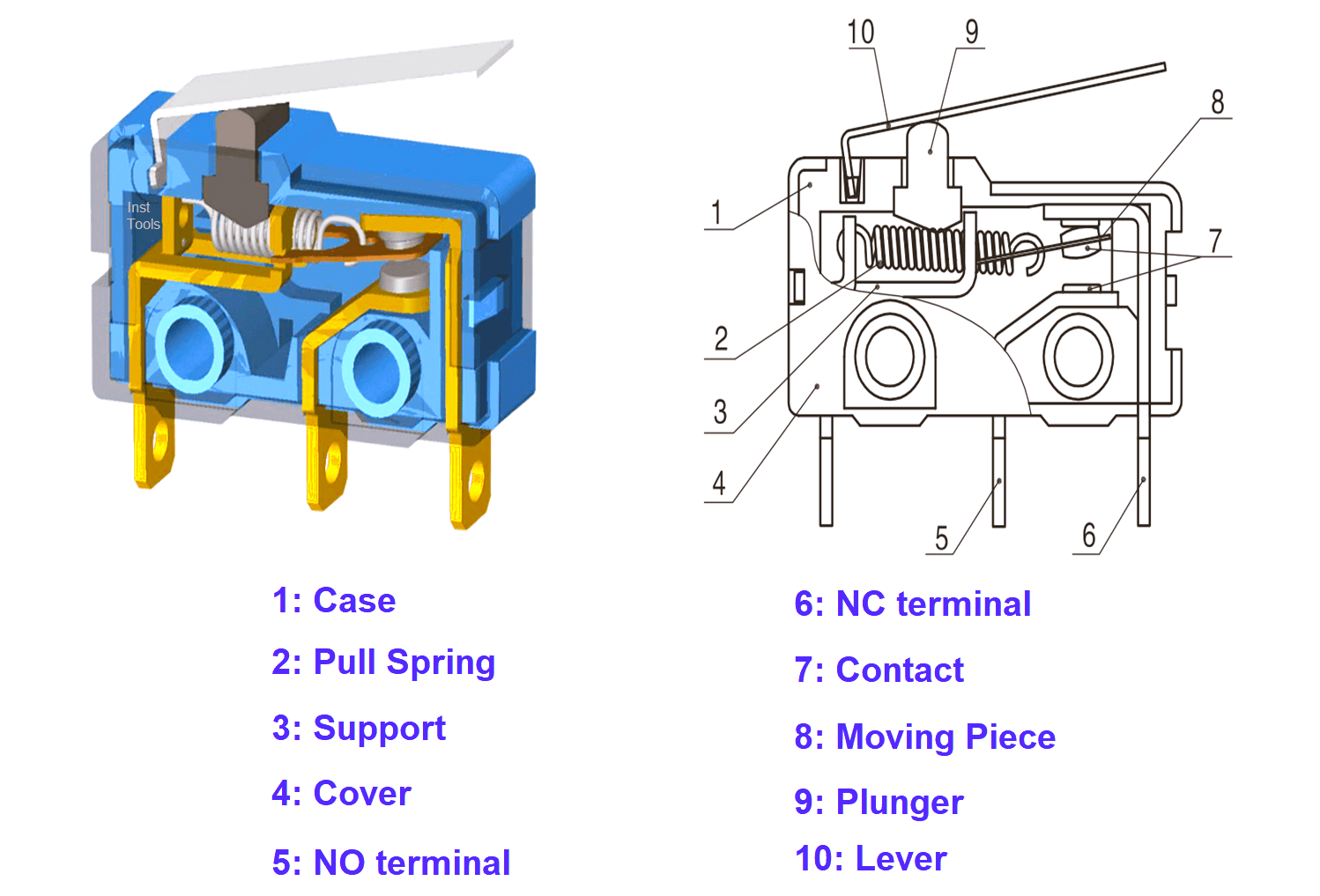 Inst Tools

10 9 8 1 7 2 3 4 5 6

1: Case

2: Pull Spring

3: Support

4: Cover

5: NO terminal

6: NC terminal

7: Contact

8: Moving Piece

9: Plunger

10: Lever