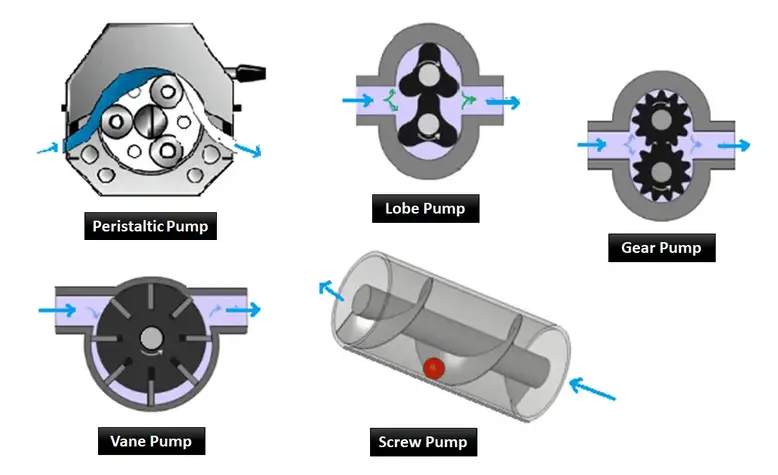 Peristaltic Pump

Lobe Pump

Gear Pump

Vane Pump

Screw Pump