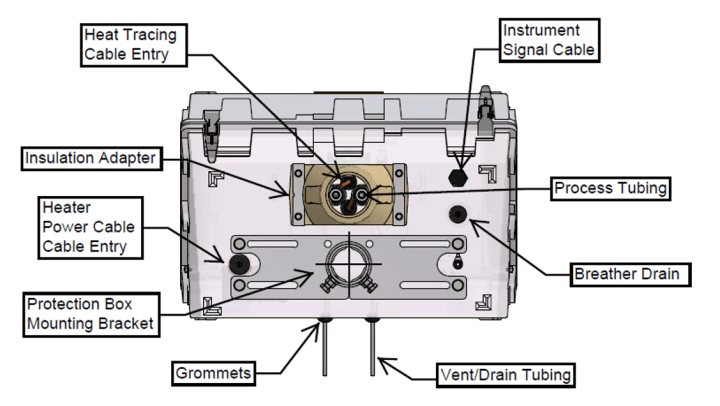 Heat Tracing
Cable Entry

Instrument
Signal Cable

Insulation Adapter

Process Tubing

Heater
Power Cable
Cable Entry

Breather Drain

Protection Box
Mounting Bracket

Grommets

Vent/Drain Tubing