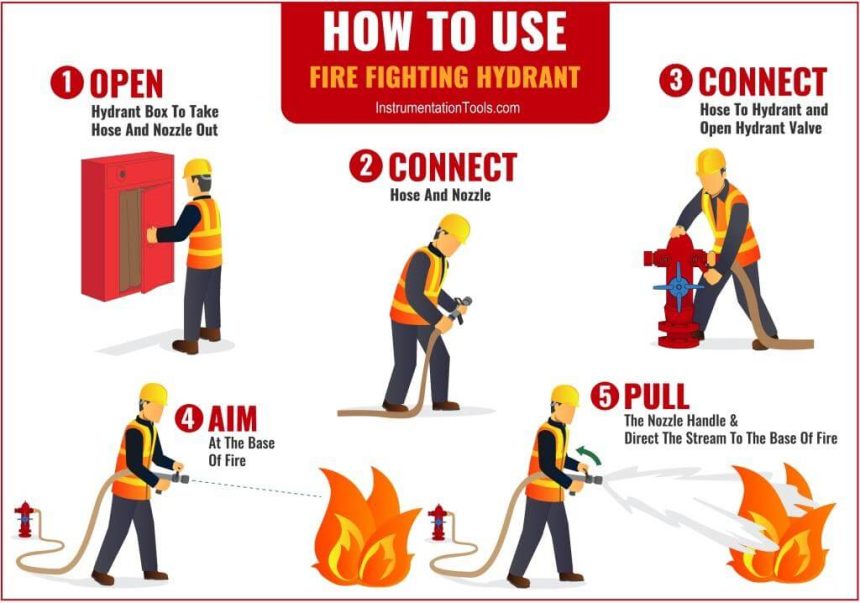 HOW TO USE
FIRE FIGHTING HYDRANT
InstrumentationTools.com

1 OPEN
Hydrant Box To Take Hose And Nozzle Out

2 CONNECT
Hose And Nozzle

3 CONNECT
Hose To Hydrant and Open Hydrant Valve

4 AIM
At The Base Of Fire

5 PULL
The Nozzle Handle & Direct The Stream To The Base Of Fire