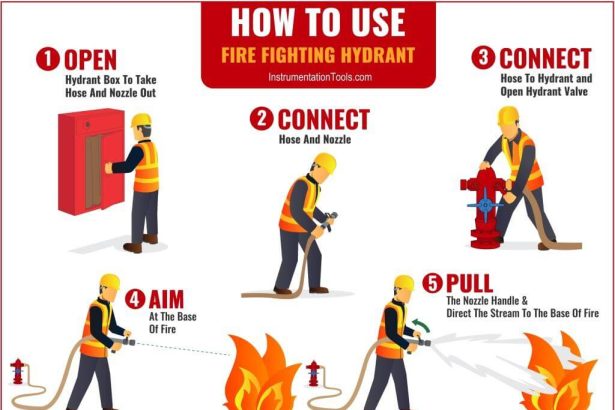 HOW TO USE
FIRE FIGHTING HYDRANT
InstrumentationTools.com

1 OPEN
Hydrant Box To Take Hose And Nozzle Out

2 CONNECT
Hose And Nozzle

3 CONNECT
Hose To Hydrant and Open Hydrant Valve

4 AIM
At The Base Of Fire

5 PULL
The Nozzle Handle & Direct The Stream To The Base Of Fire