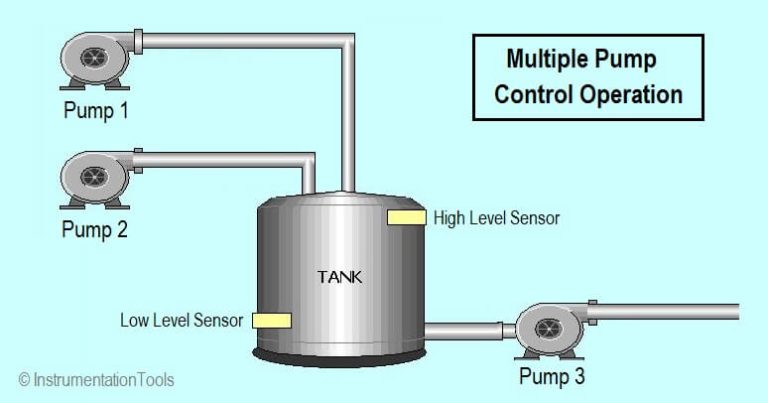 Multiple Pump Control Operation

Pump 1

Pump 2

High Level Sensor

TANK

Low Level Sensor

Pump 3

© InstrumentationTools