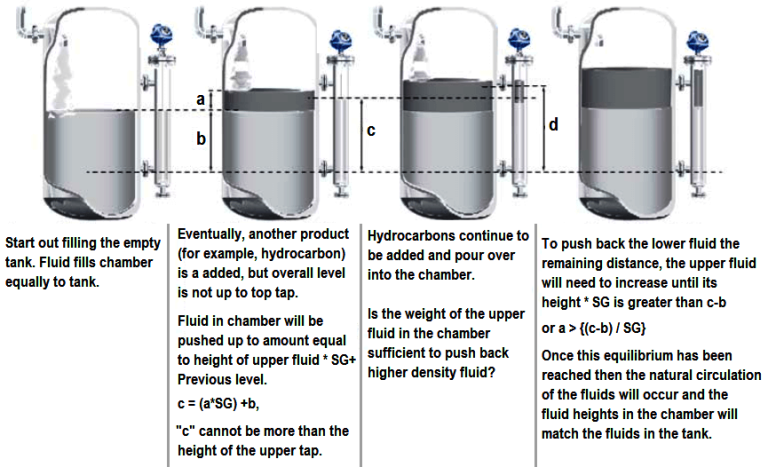 a

b

c

d

Start out filling the empty tank. Fluid fills chamber equally to tank.

Eventually, another product (for example, hydrocarbon) is a added, but overall level is not up to top tap.

Fluid in chamber will be pushed up to amount equal to height of upper fluid * SG+ Previous level.

c = (a*SG) +b,

"c" cannot be more than the height of the upper tap.

Hydrocarbons continue to be added and pour over into the chamber.

Is the weight of the upper fluid in the chamber sufficient to push back higher density fluid?

To push back the lower fluid the remaining distance, the upper fluid will need to increase until its height * SG is greater than c-b

or a > {(c-b) / SG}

Once this equilibrium has been reached then the natural circulation of the fluids will occur and the fluid heights in the chamber will match the fluids in the tank.