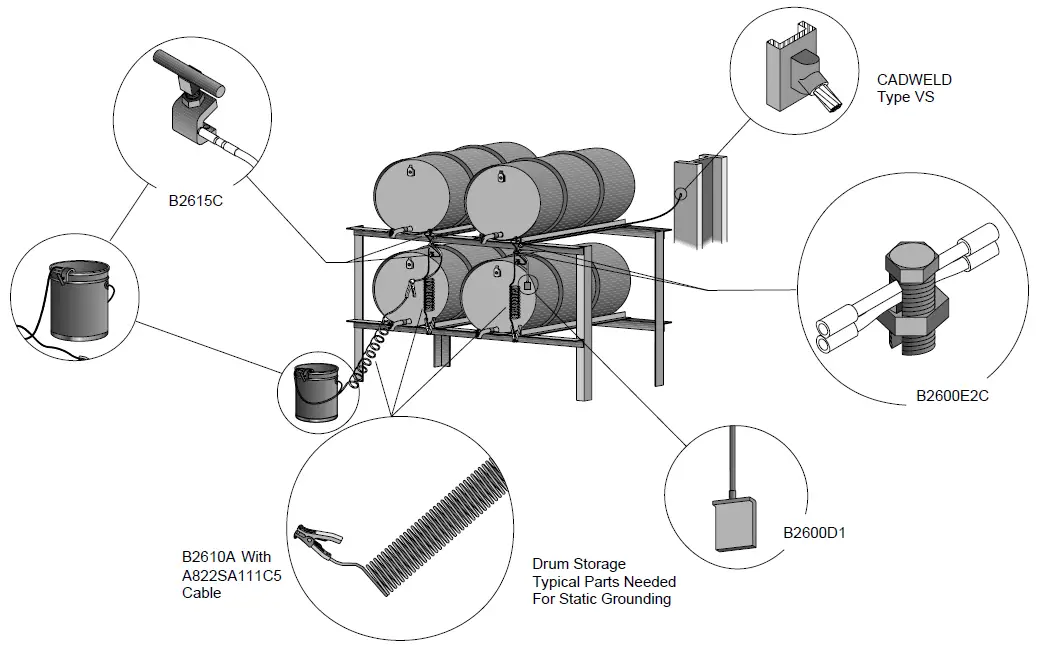 CADWELD
Type VS

B2615C

B2600E2C

B2600D1

B2610A With
A822SA111C5
Cable

Drum Storage
Typical Parts Needed
For Static Grounding