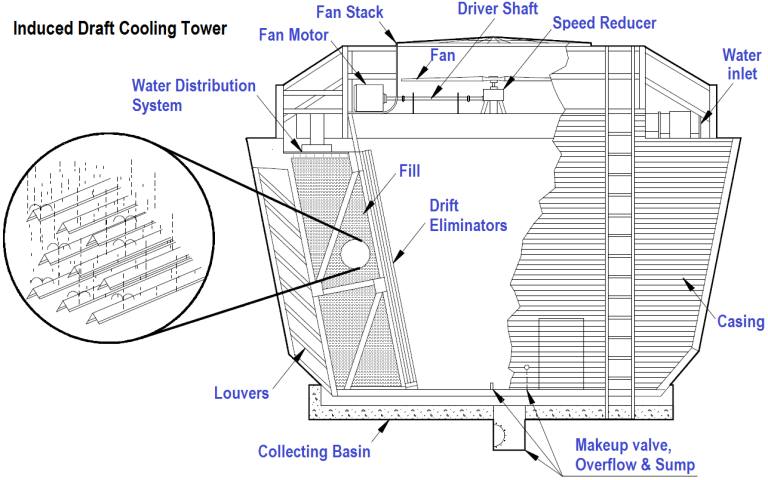 Induced Draft Cooling Tower

Fan Stack
Driver Shaft
Speed Reducer
Fan Motor
Fan
Water inlet
Water Distribution System
Fill
Drift Eliminators
Casing
Louvers
Collecting Basin
Makeup valve, Overflow & Sump