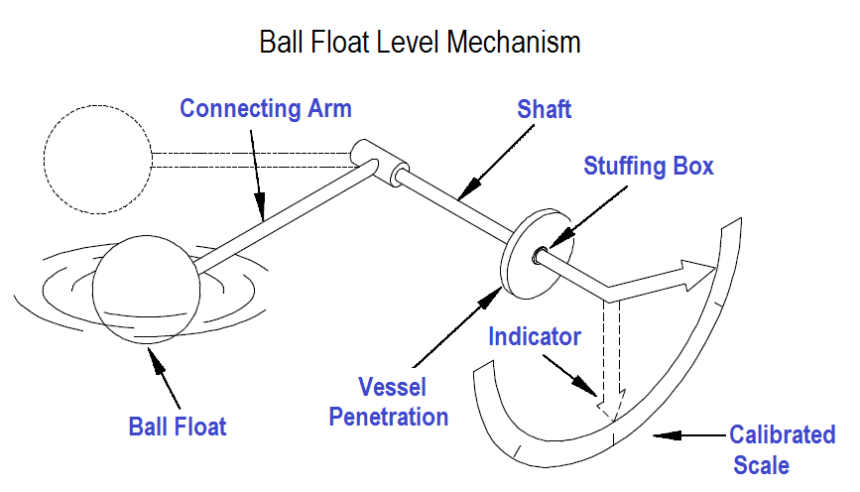 Ball Float Level Mechanism

Connecting Arm

Shaft

Stuffing Box

Indicator

Vessel Penetration

Ball Float

Calibrated Scale