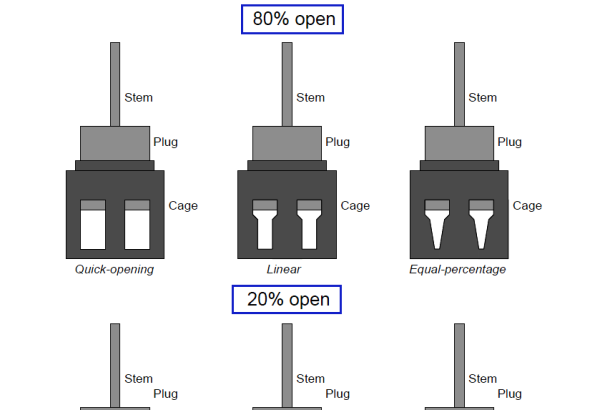 80% open

Stem

Plug

Cage

Quick-opening

Stem

Plug

Cage

Linear

Stem

Plug

Cage

Equal-percentage

20% open

Stem

Plug

Stem

Plug

Stem

Plug