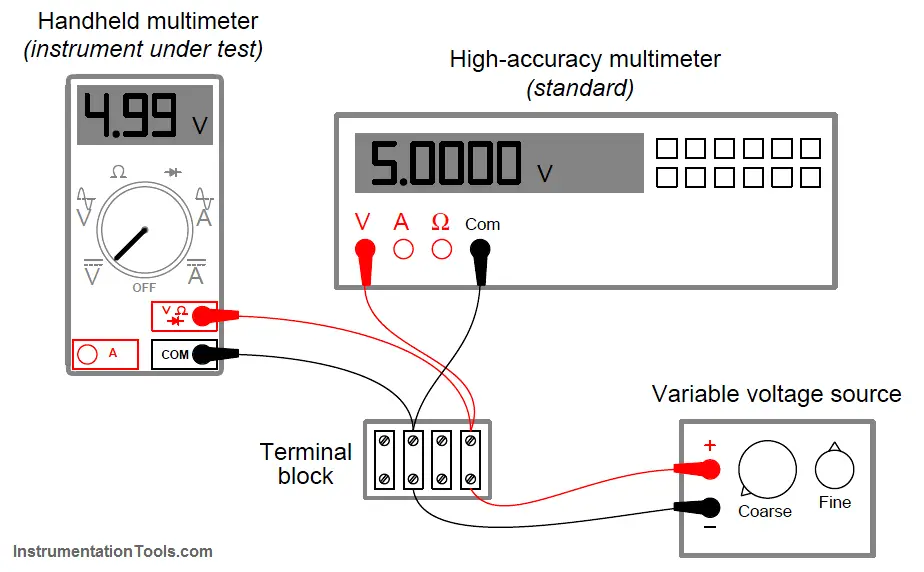 Handheld multimeter
(instrument under test)

4.99 V

Ω

V

A

V

A

OFF

V Ω

A

COM

High-accuracy multimeter
(standard)

5.0000 V

V A Ω Com

Terminal block

Variable voltage source

+

−

Coarse

Fine

InstrumentationTools.com