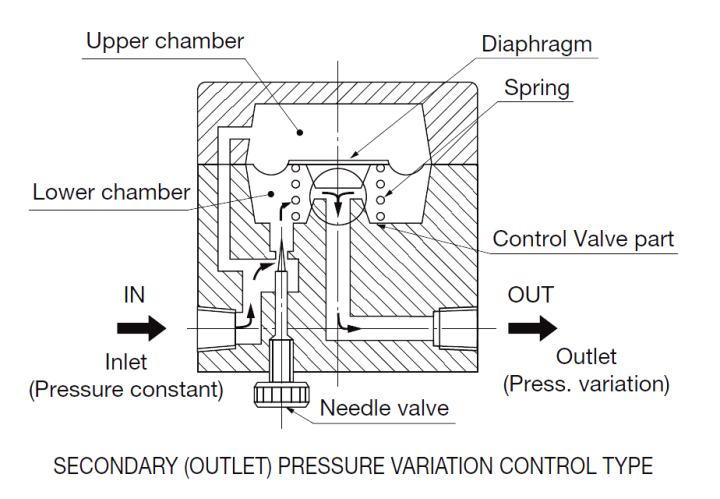 Upper chamber
Diaphragm
Spring
Lower chamber
Control Valve part
IN
OUT
Inlet
(Pressure constant)
Outlet
(Press. variation)
Needle valve

SECONDARY (OUTLET) PRESSURE VARIATION CONTROL TYPE