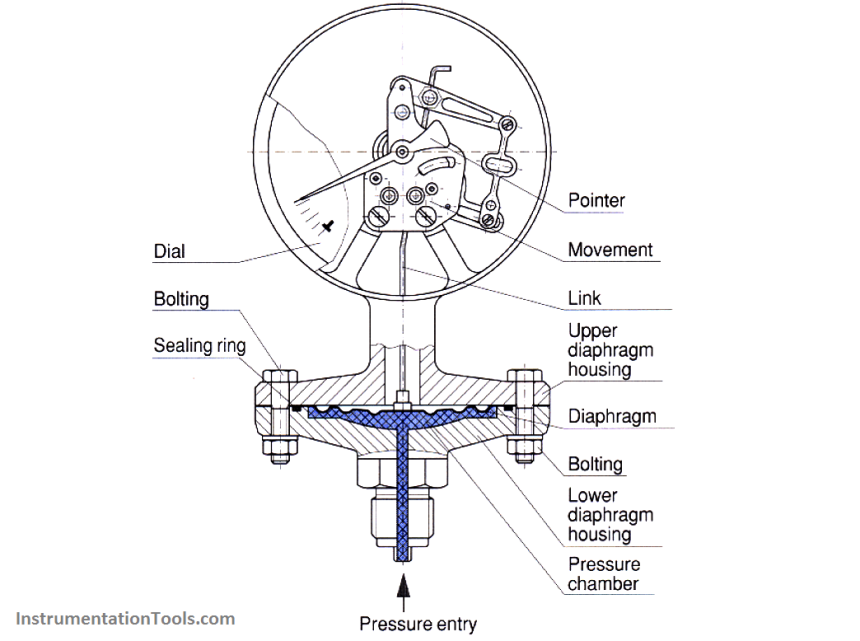 Dial
Bolting
Sealing ring
Pointer
Movement
Link
Upper diaphragm housing
Diaphragm
Bolting
Lower diaphragm housing
Pressure chamber
Pressure entry
InstrumentationTools.com