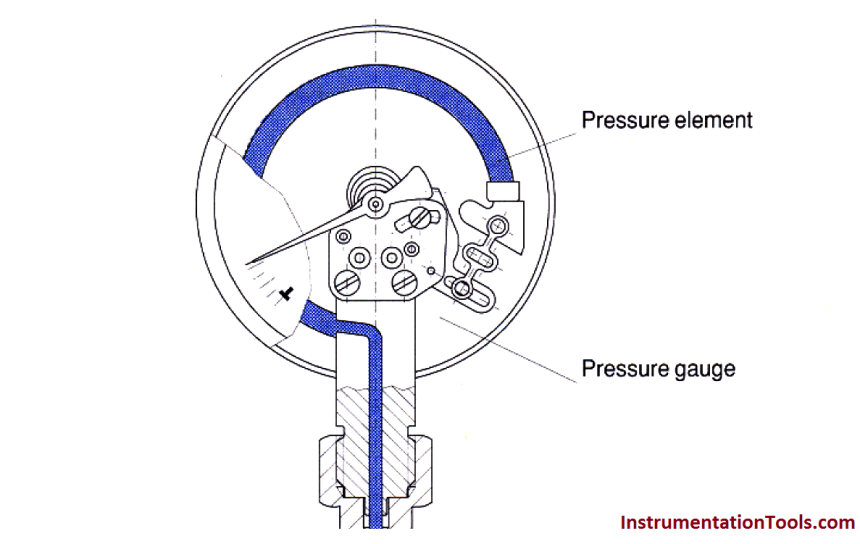 Pressure element

Pressure gauge

InstrumentationTools.com