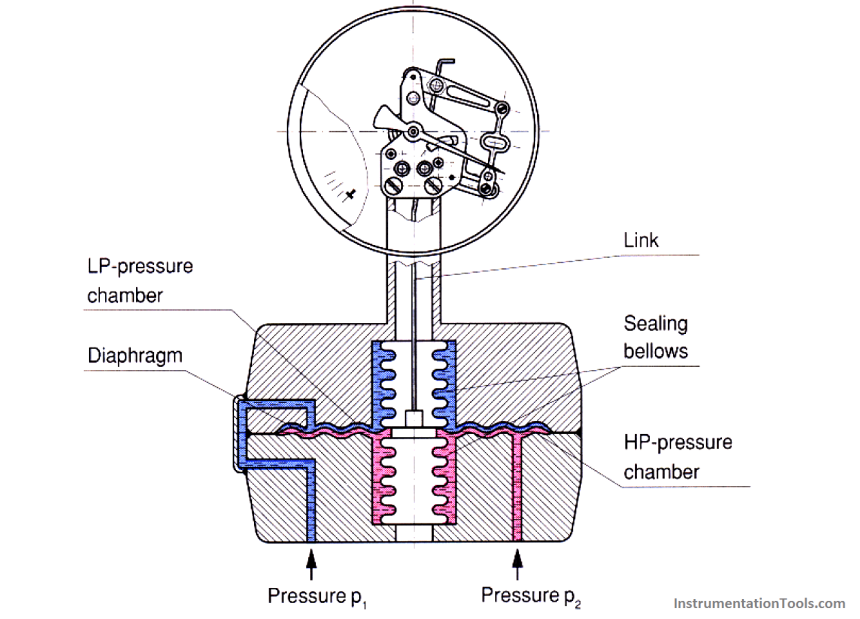 Link

LP-pressure chamber

Sealing bellows

Diaphragm

HP-pressure chamber

Pressure $p_1$

Pressure $p_2$

InstrumentationTools.com