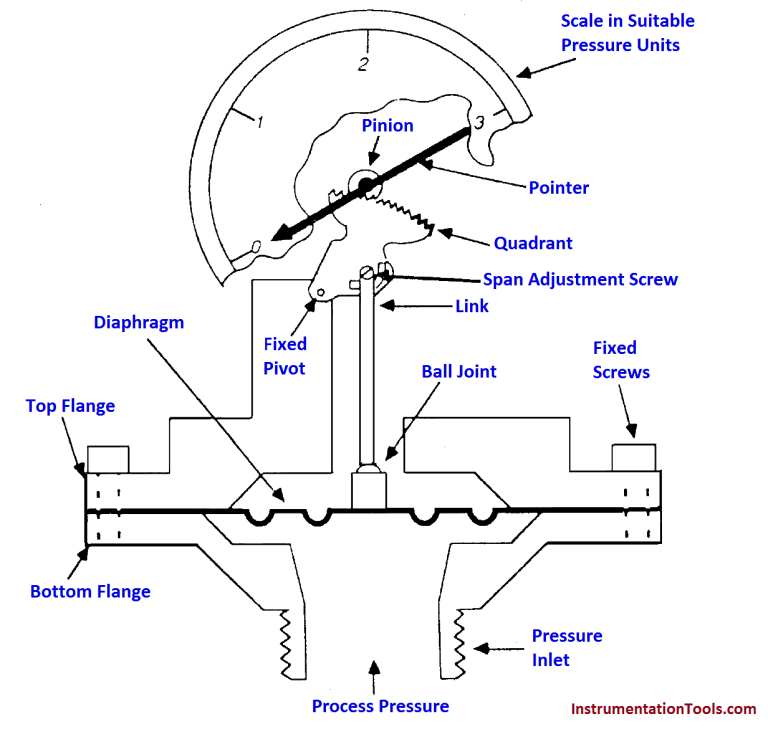 Scale in Suitable Pressure Units

2

1

3

0

Pinion

Pointer

Quadrant

Span Adjustment Screw

Link

Diaphragm

Fixed Pivot

Ball Joint

Fixed Screws

Top Flange

Bottom Flange

Pressure Inlet

Process Pressure

InstrumentationTools.com