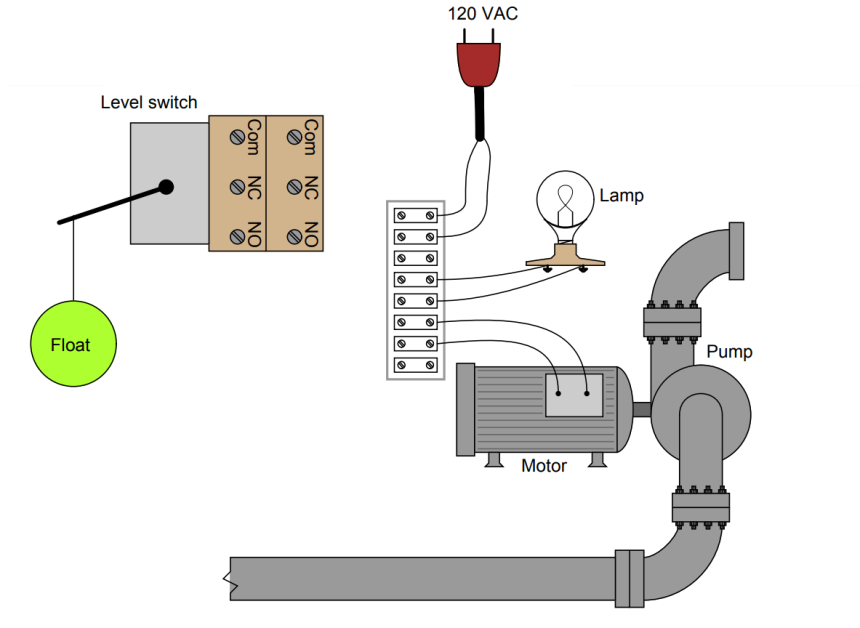 120 VAC

Level switch

Com NC NO

Com NC NO

Lamp

Float

Pump

Motor