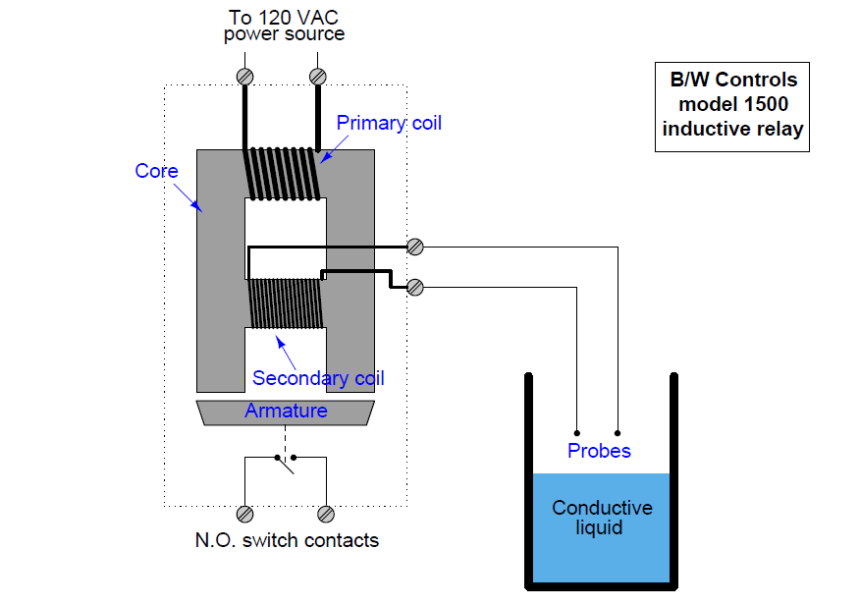 To 120 VAC
power source

B/W Controls
model 1500
inductive relay

Primary coil

Core

Secondary coil

Armature

Probes

Conductive
liquid

N.O. switch contacts