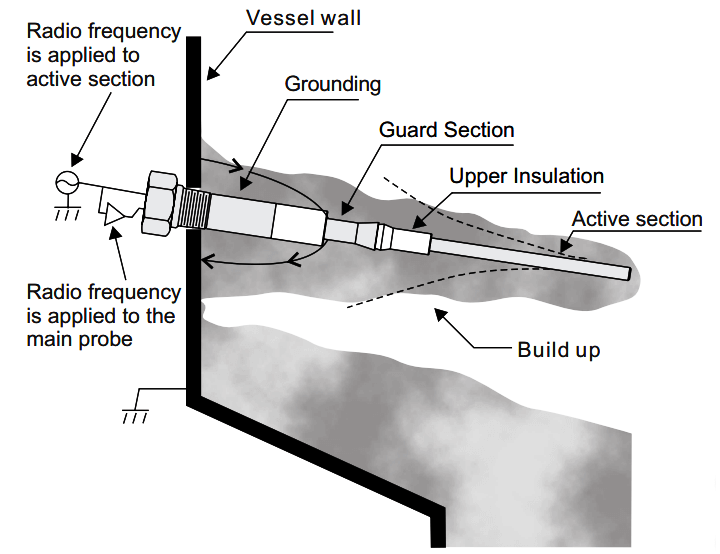 Radio frequency is applied to active section

Vessel wall

Grounding

Guard Section

Upper Insulation

Active section

Radio frequency is applied to the main probe

Build up