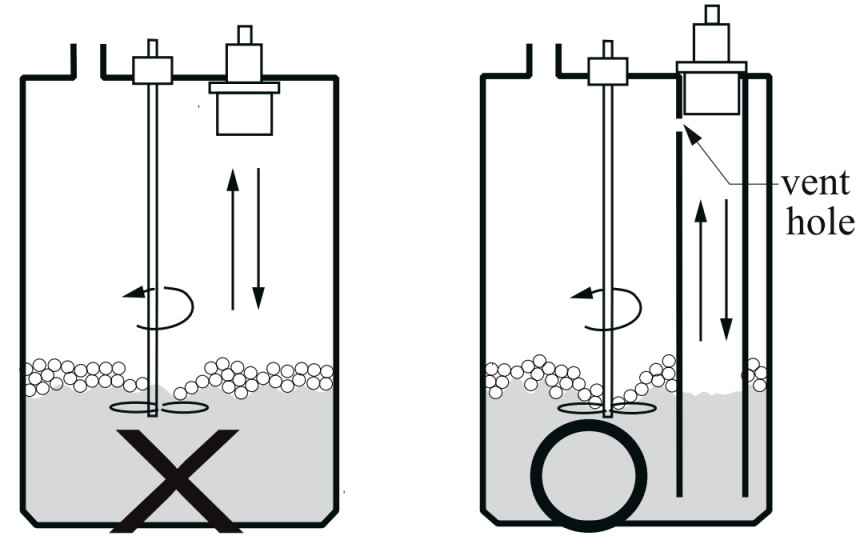 vent hole