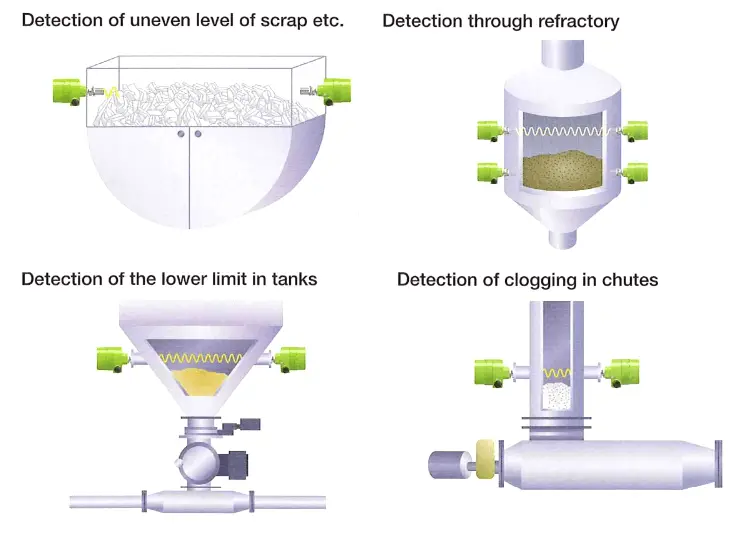 Detection of uneven level of scrap etc.

Detection through refractory

Detection of the lower limit in tanks

Detection of clogging in chutes