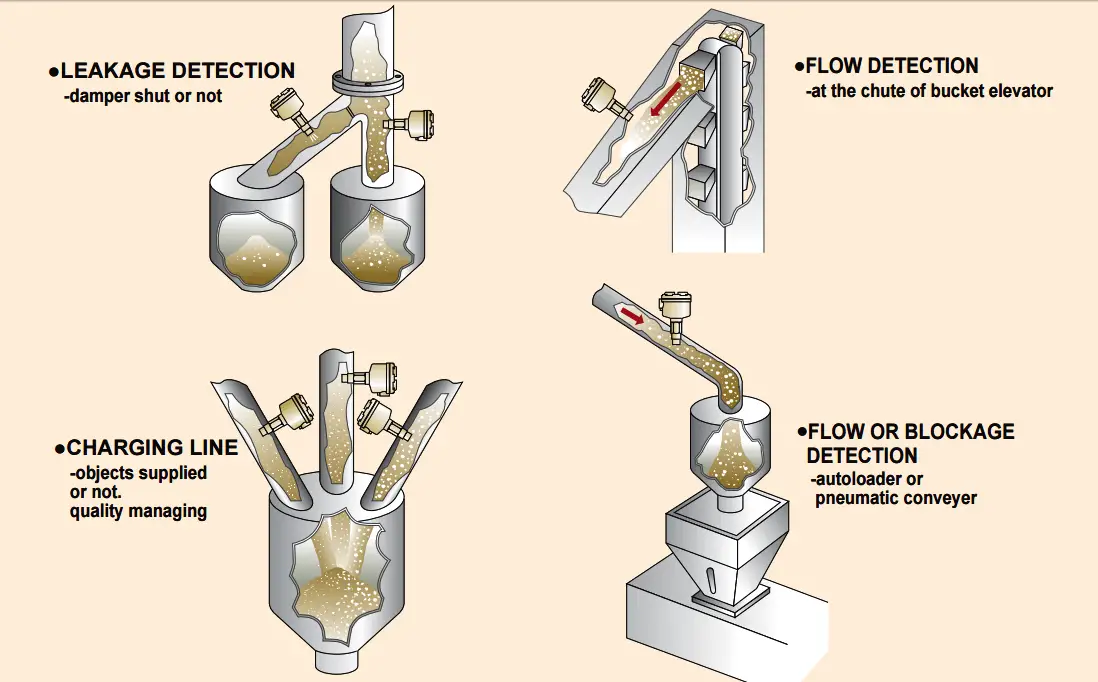 ●LEAKAGE DETECTION
-damper shut or not

●FLOW DETECTION
-at the chute of bucket elevator

●CHARGING LINE
-objects supplied or not.
quality managing

●FLOW OR BLOCKAGE DETECTION
-autoloader or pneumatic conveyer