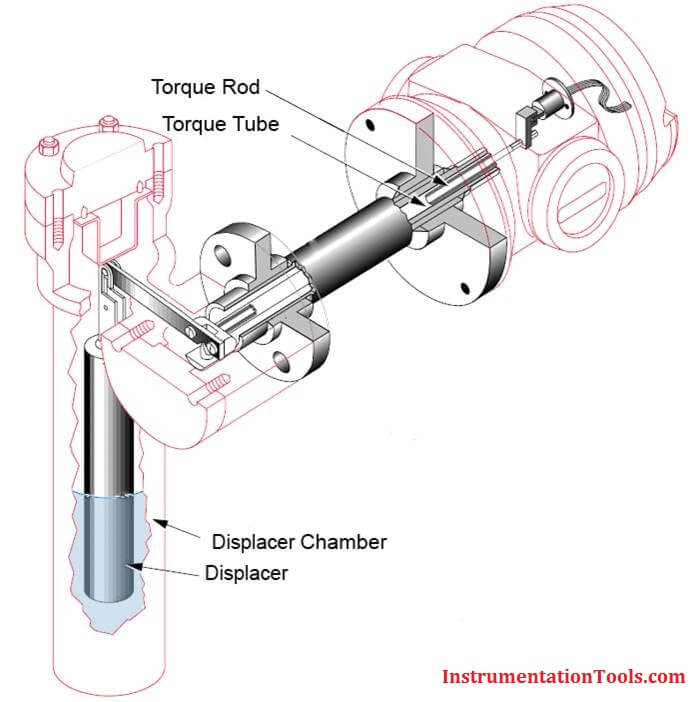 Torque Rod
Torque Tube
Displacer Chamber
Displacer
InstrumentationTools.com